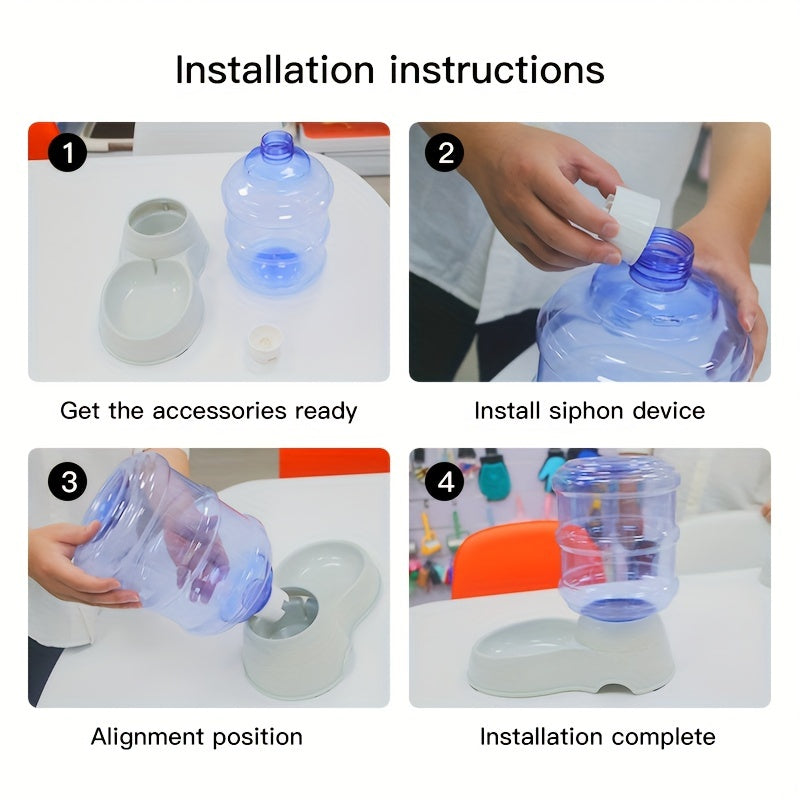 Installation instructions

1

Get the accessories ready

2

Install siphon device

3

Alignment position

4

Installation complete